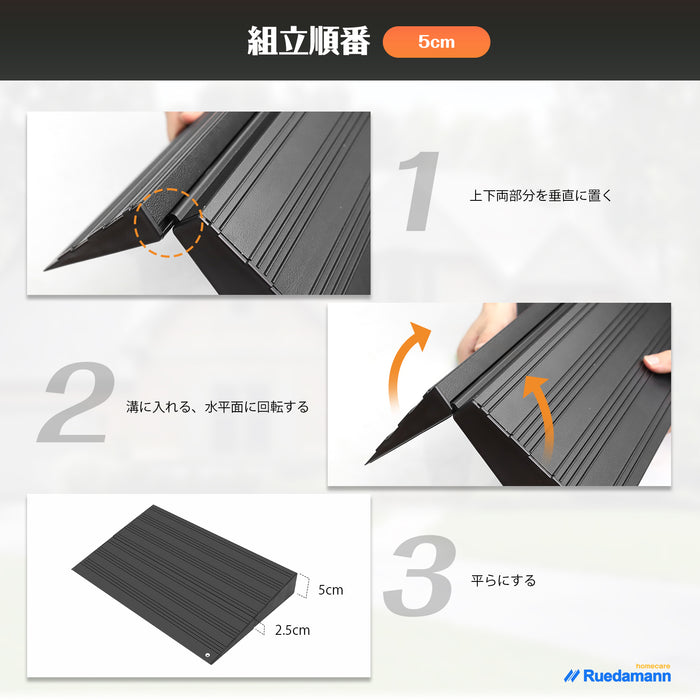 組立順番 5cm

1

上下両部分を垂直に置く

2

溝に入れる、水平面に回転する

3

平らにする

5cm

2.5cm

homecare
Ruedamann