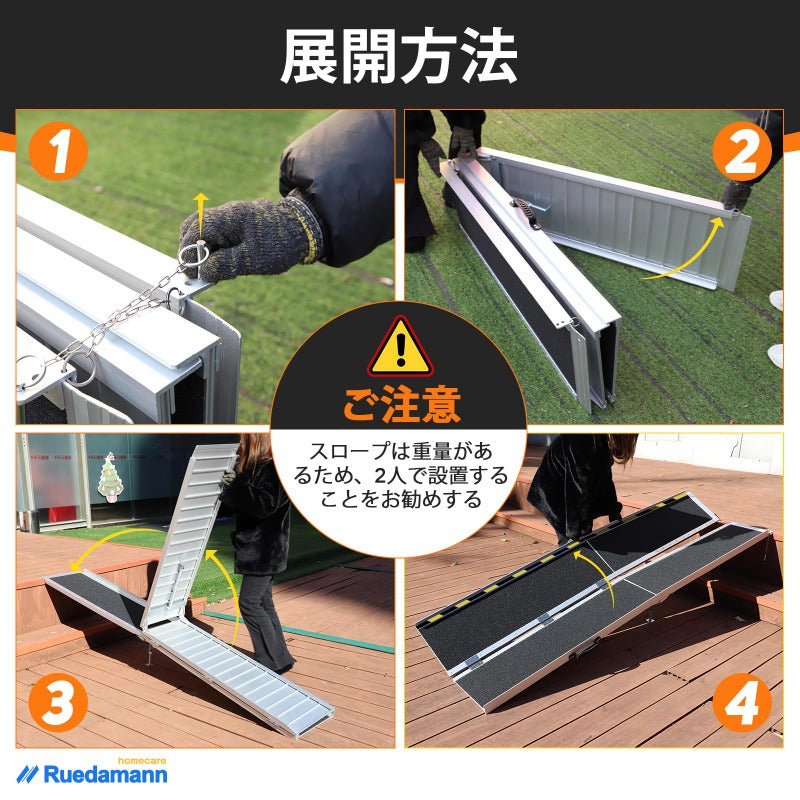 展開方法

1

2

ご注意

スロープは重量があるため、2人で設置することをお勧めする

3

4

homecare
Ruedamann