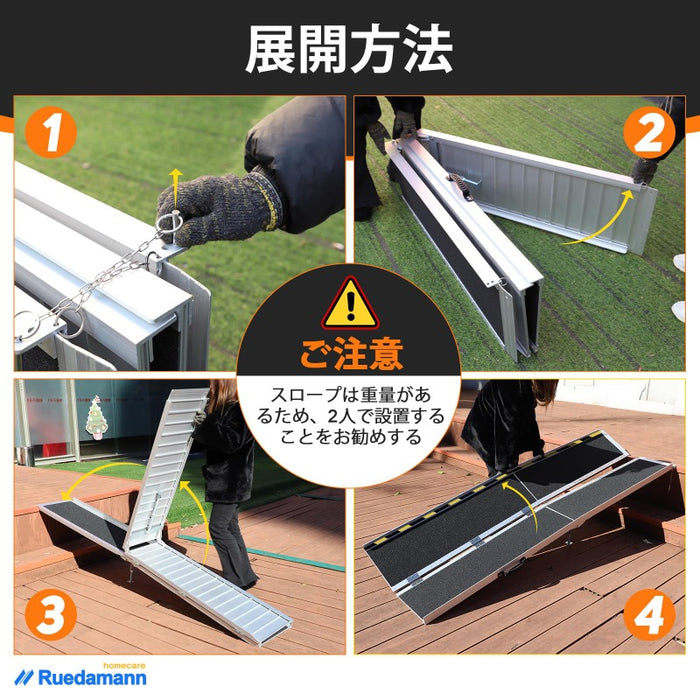 展開方法

1

2

ご注意

スロープは重量があるため、2人で設置することをお勧めする

3

4

homecare
Ruedamann