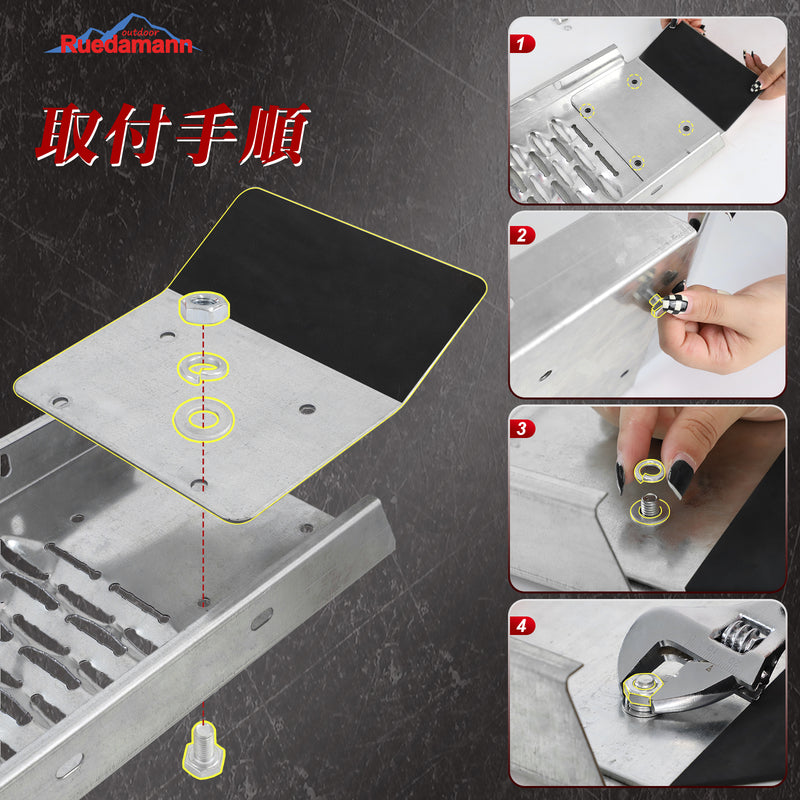 outdoor
Ruedamann

取付手順

1

2

3

4