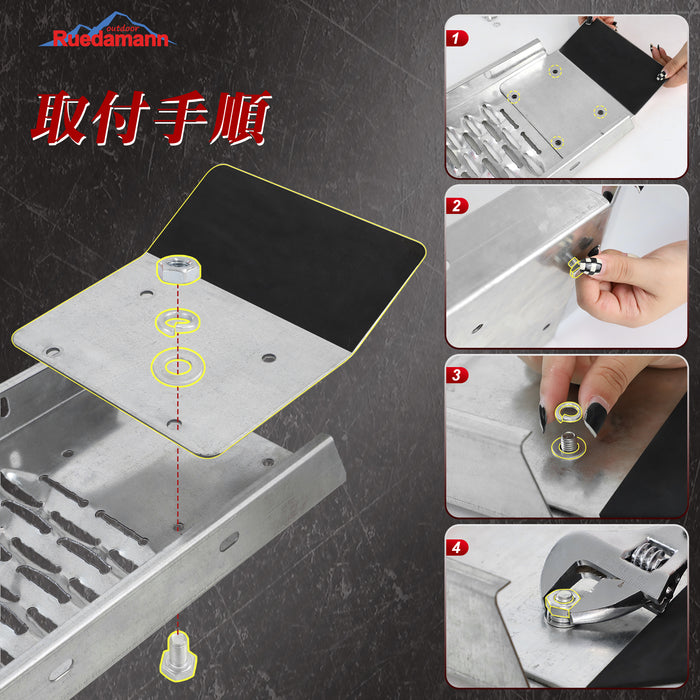 outdoor
Ruedamann

取付手順

1

2

3

4