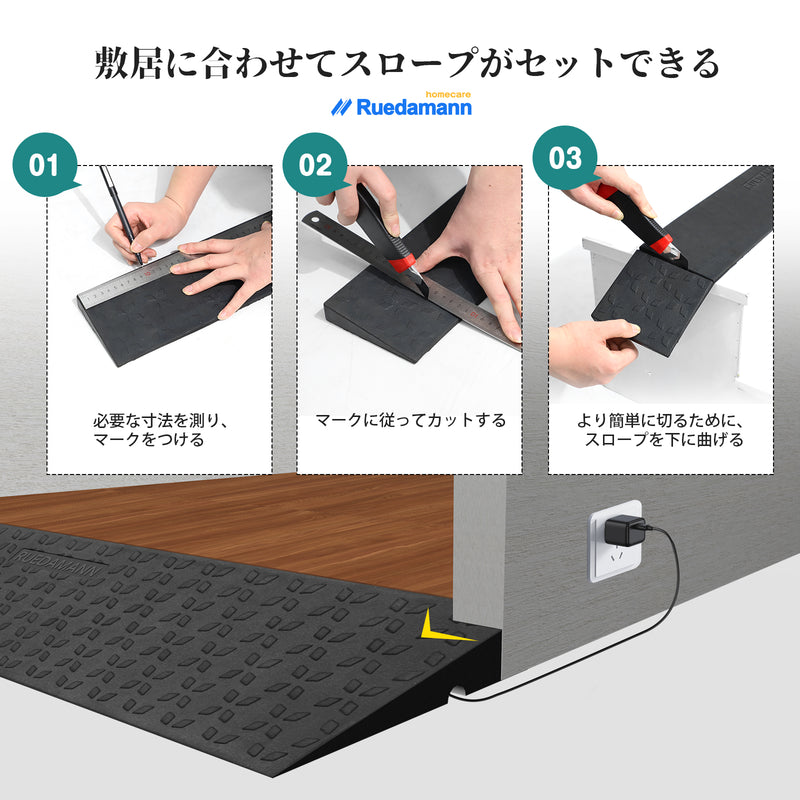 敷居に合わせてスロープがセットできる

homecare
Ruedamann

01

必要な寸法を測り、マークをつける

02

マークに従ってカットする

03

より簡単に切るために、スロープを下に曲げる

RUEDAMANN