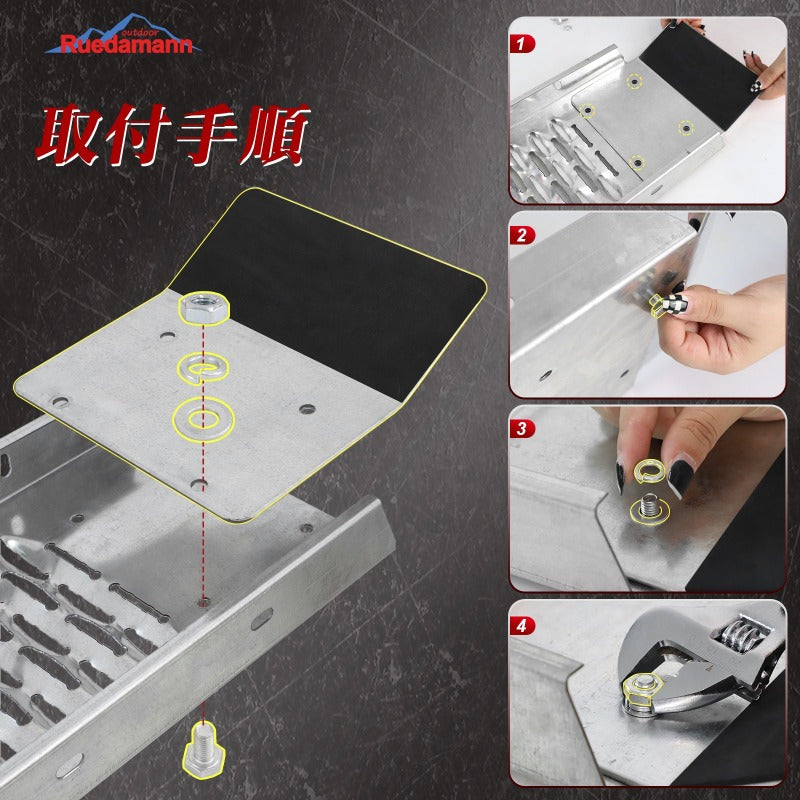 outdoor
Ruedamann

取付手順

1

2

3

4