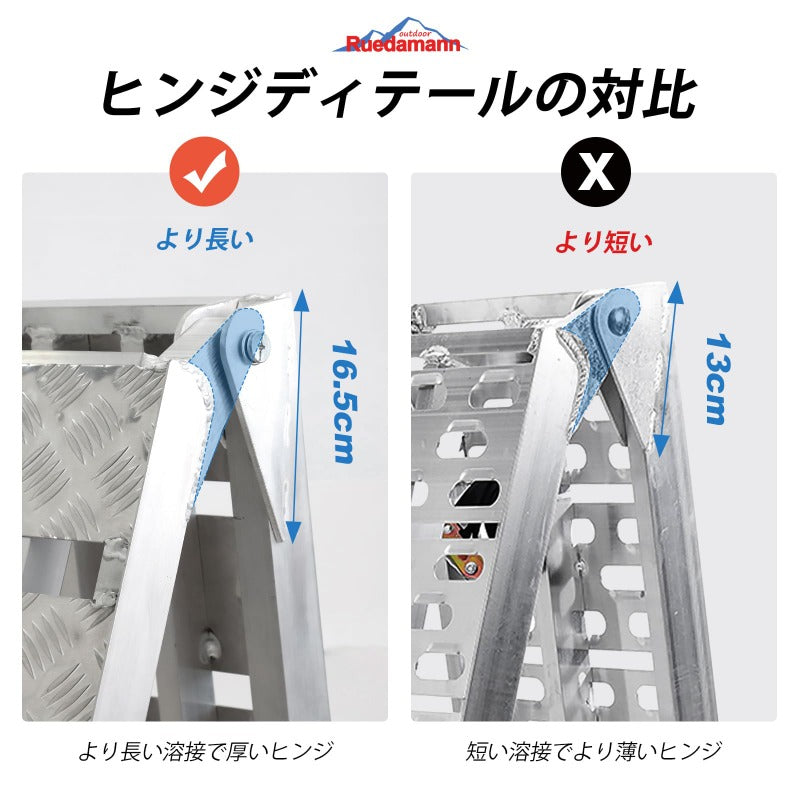 outdoor
Ruedamann

ヒンジディテールの対比

より長い

16.5cm

より長い溶接で厚いヒンジ

X

より短い

13cm

短い溶接でより薄いヒンジ